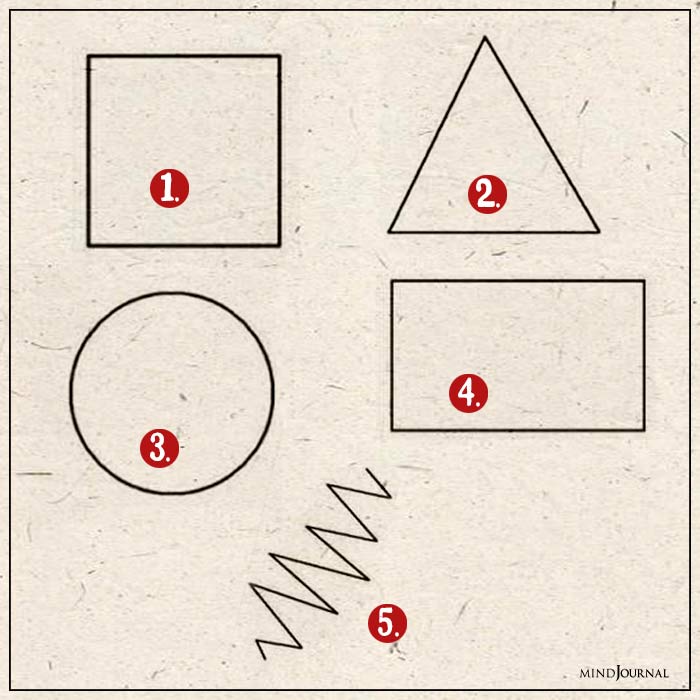 1.

2.

3.

4.

5.

MINDJOURNAL